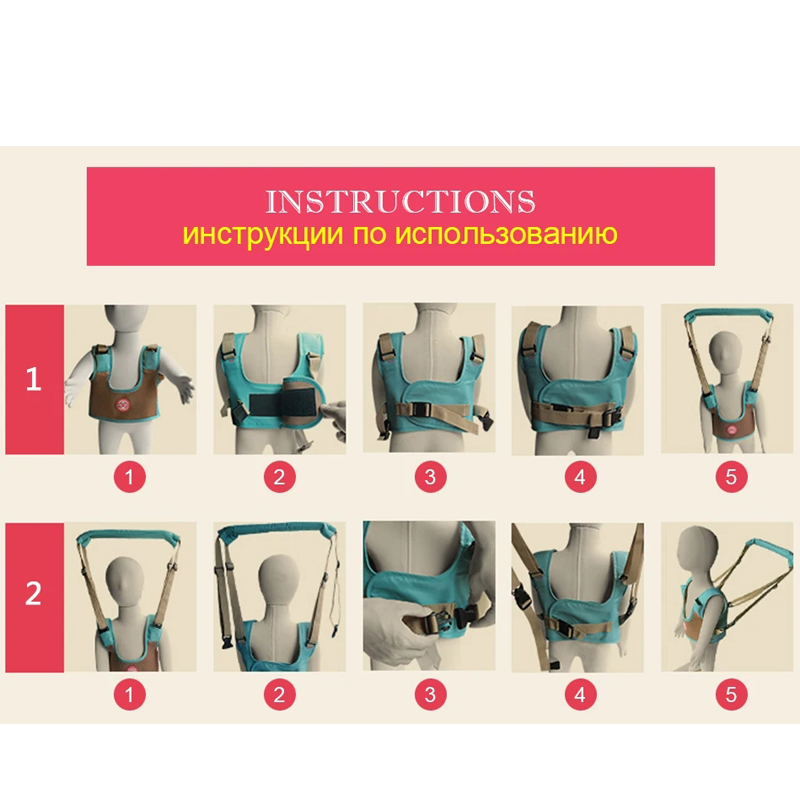 INSTRUCTIONS
инструкции по использованию

1

1 2 3 4 5

2

1 2 3 4 5